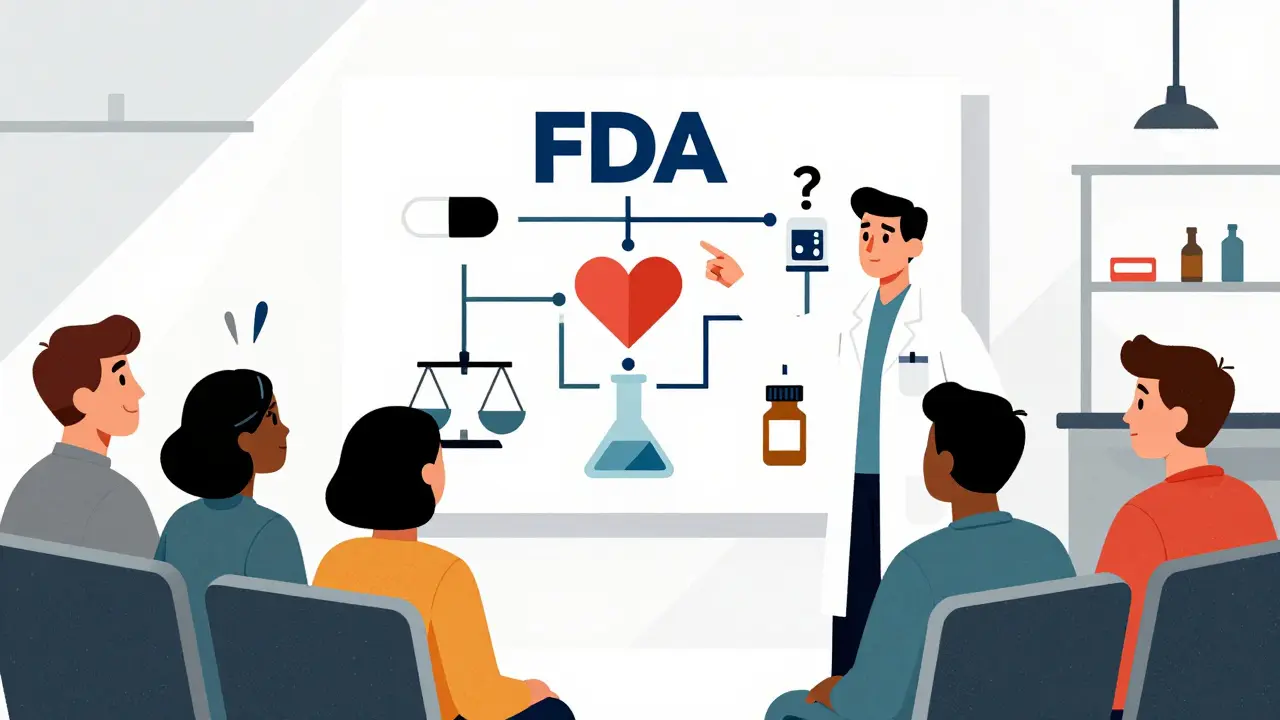 FDA
?